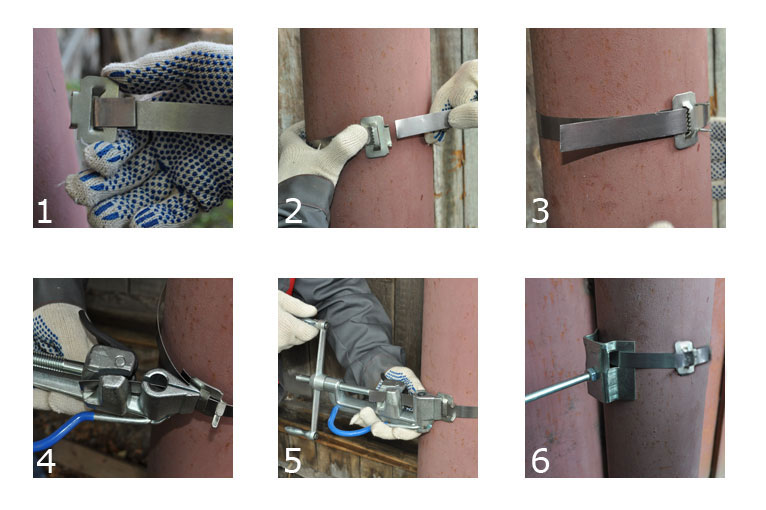 1

2

3

4

5

6